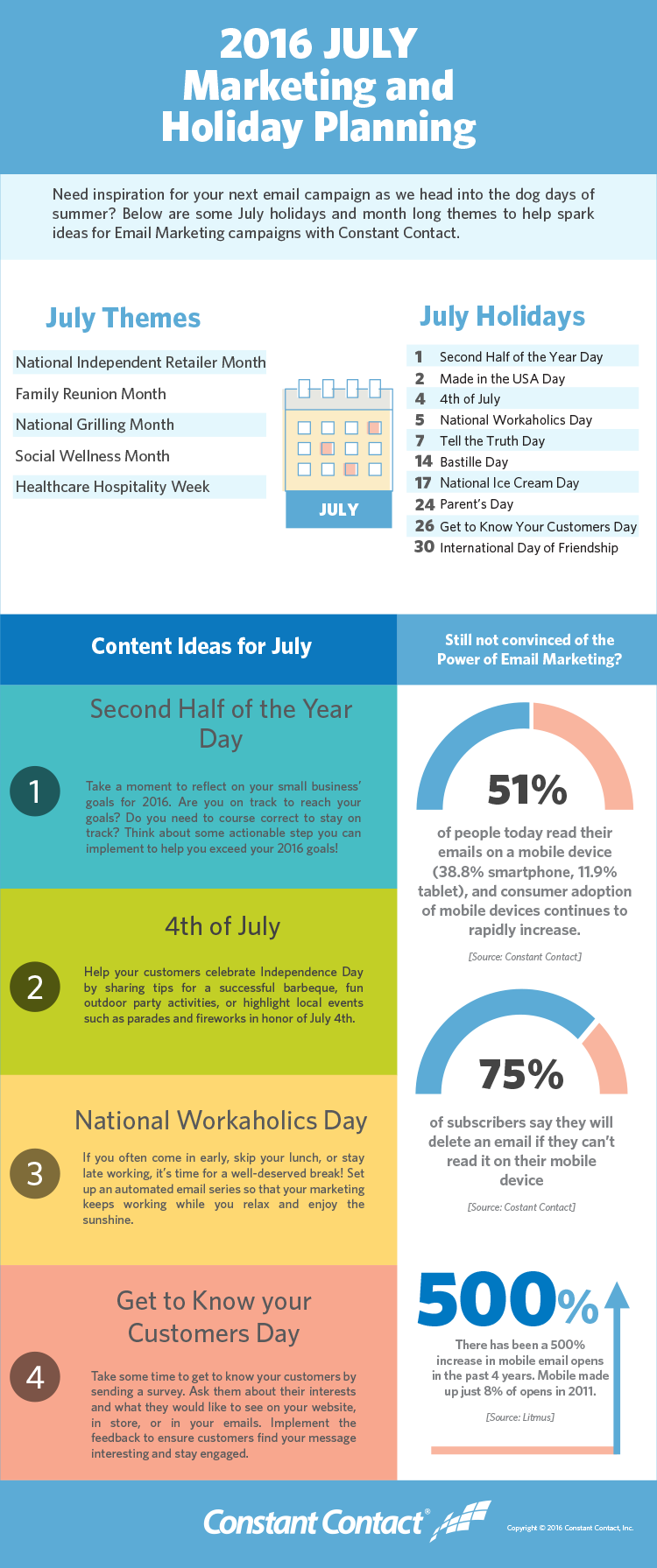 2016 JULY
Marketing and Holiday Planning

Need inspiration for your next email campaign as we head into the dog days of summer? Below are some July holidays and month long themes to help spark ideas for Email Marketing campaigns with Constant Contact.

July Themes

National Independent Retailer Month
Family Reunion Month
National Grilling Month
Social Wellness Month
Healthcare Hospitality Week

JULY

July Holidays

1 Second Half of the Year Day
2 Made in the USA Day
4 4th of July
5 National Workaholics Day
7 Tell the Truth Day
14 Bastille Day
17 National Ice Cream Day
24 Parent's Day
26 Get to Know Your Customers Day
30 International Day of Friendship

Content Ideas for July

1 Second Half of the Year Day

Take a moment to reflect on your small business' goals for 2016. Are you on track to reach your goals? Do you need to course correct to stay on track? Think about some actionable step you can implement to help you exceed your 2016 goals!

2 4th of July

Help your customers celebrate Independence Day by sharing tips for a successful barbeque, fun outdoor party activities, or highlight local events such as parades and fireworks in honor of July 4th.

3 National Workaholics Day

If you often come in early, skip your lunch, or stay late working, it's time for a well-deserved break! Set up an automated email series so that your marketing keeps working while you relax and enjoy the sunshine.

4 Get to Know your Customers Day

Take some time to get to know your customers by sending a survey. Ask them about their interests and what they would like to see on your website, in store, or in your emails. Implement the feedback to ensure customers find your message interesting and stay engaged.

Still not convinced of the Power of Email Marketing?

51%
of people today read their emails on a mobile device (38.8% smartphone, 11.9% tablet), and consumer adoption of mobile devices continues to rapidly increase.
[Source: Constant Contact]

75%
of subscribers say they will delete an email if they can't read it on their mobile device
[Source: Costant Contact]

500%
There has been a 500% increase in mobile email opens in the past 4 years. Mobile made up just 8% of opens in 2011.
[Source: Litmus]

Constant Contact®
Copyright © 2016 Constant Contact, Inc.