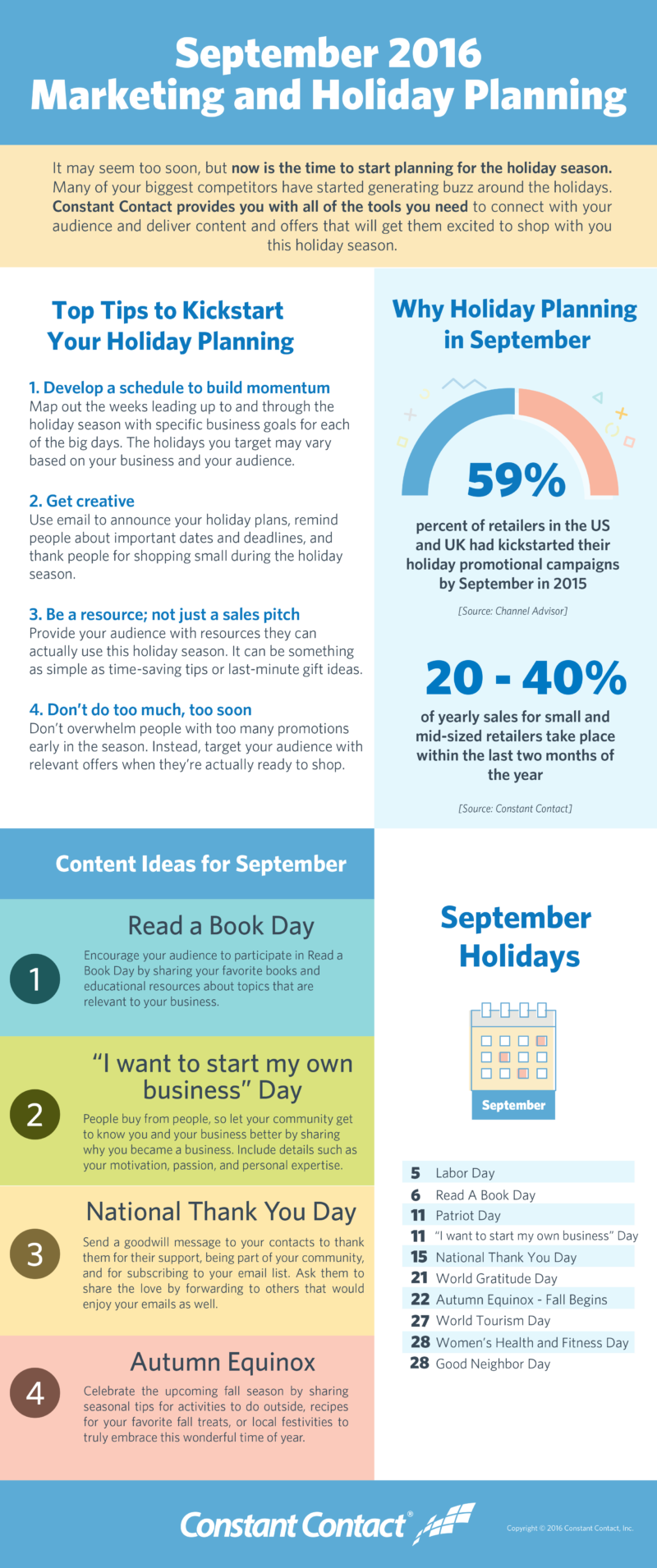 September 2016
Marketing and Holiday Planning

It may seem too soon, but now is the time to start planning for the holiday season. Many of your biggest competitors have started generating buzz around the holidays. Constant Contact provides you with all of the tools you need to connect with your audience and deliver content and offers that will get them excited to shop with you this holiday season.

Top Tips to Kickstart Your Holiday Planning

1. Develop a schedule to build momentum
Map out the weeks leading up to and through the holiday season with specific business goals for each of the big days. The holidays you target may vary based on your business and your audience.

2. Get creative
Use email to announce your holiday plans, remind people about important dates and deadlines, and thank people for shopping small during the holiday season.

3. Be a resource; not just a sales pitch
Provide your audience with resources they can actually use this holiday season. It can be something as simple as time-saving tips or last-minute gift ideas.

4. Don't do too much, too soon
Don't overwhelm people with too many promotions early in the season. Instead, target your audience with relevant offers when they're actually ready to shop.

Why Holiday Planning in September

59%
percent of retailers in the US and UK had kickstarted their holiday promotional campaigns by September in 2015
[Source: Channel Advisor]

20 - 40%
of yearly sales for small and mid-sized retailers take place within the last two months of the year
[Source: Constant Contact]

Content Ideas for September

1
Read a Book Day
Encourage your audience to participate in Read a Book Day by sharing your favorite books and educational resources about topics that are relevant to your business.

2
"I want to start my own business" Day
People buy from people, so let your community get to know you and your business better by sharing why you became a business. Include details such as your motivation, passion, and personal expertise.

3
National Thank You Day
Send a goodwill message to your contacts to thank them for their support, being part of your community, and for subscribing to your email list. Ask them to share the love by forwarding to others that would enjoy your emails as well.

4
Autumn Equinox
Celebrate the upcoming fall season by sharing seasonal tips for activities to do outside, recipes for your favorite fall treats, or local festivities to truly embrace this wonderful time of year.

September Holidays

September

5 Labor Day
6 Read A Book Day
11 Patriot Day
11 "I want to start my own business" Day
15 National Thank You Day
21 World Gratitude Day
22 Autumn Equinox - Fall Begins
27 World Tourism Day
28 Women's Health and Fitness Day
28 Good Neighbor Day

Constant Contact®
Copyright © 2016 Constant Contact, Inc.