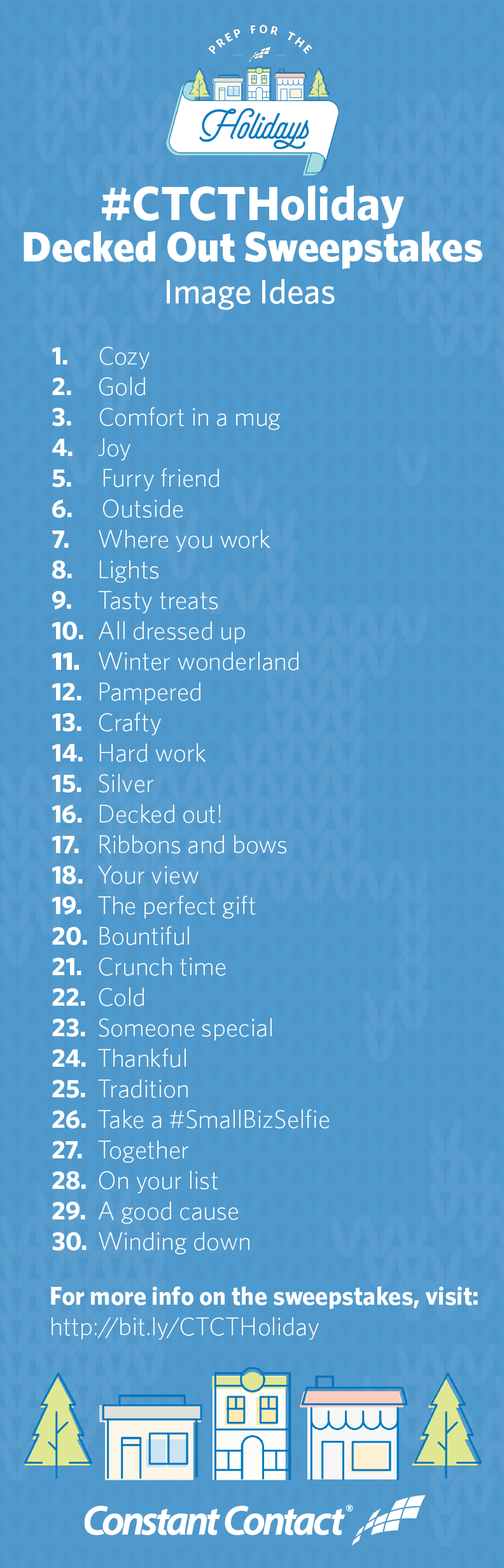 PREP FOR THE

Holidays

#CTCTHoliday
Decked Out Sweepstakes
Image Ideas

1. Cozy
2. Gold
3. Comfort in a mug
4. Joy
5. Furry friend
6. Outside
7. Where you work
8. Lights
9. Tasty treats
10. All dressed up
11. Winter wonderland
12. Pampered
13. Crafty
14. Hard work
15. Silver
16. Decked out!
17. Ribbons and bows
18. Your view
19. The perfect gift
20. Bountiful
21. Crunch time
22. Cold
23. Someone special
24. Thankful
25. Tradition
26. Take a #SmallBizSelfie
27. Together
28. On your list
29. A good cause
30. Winding down

For more info on the sweepstakes, visit:
http://bit.ly/CTCTHoliday

Constant Contact®