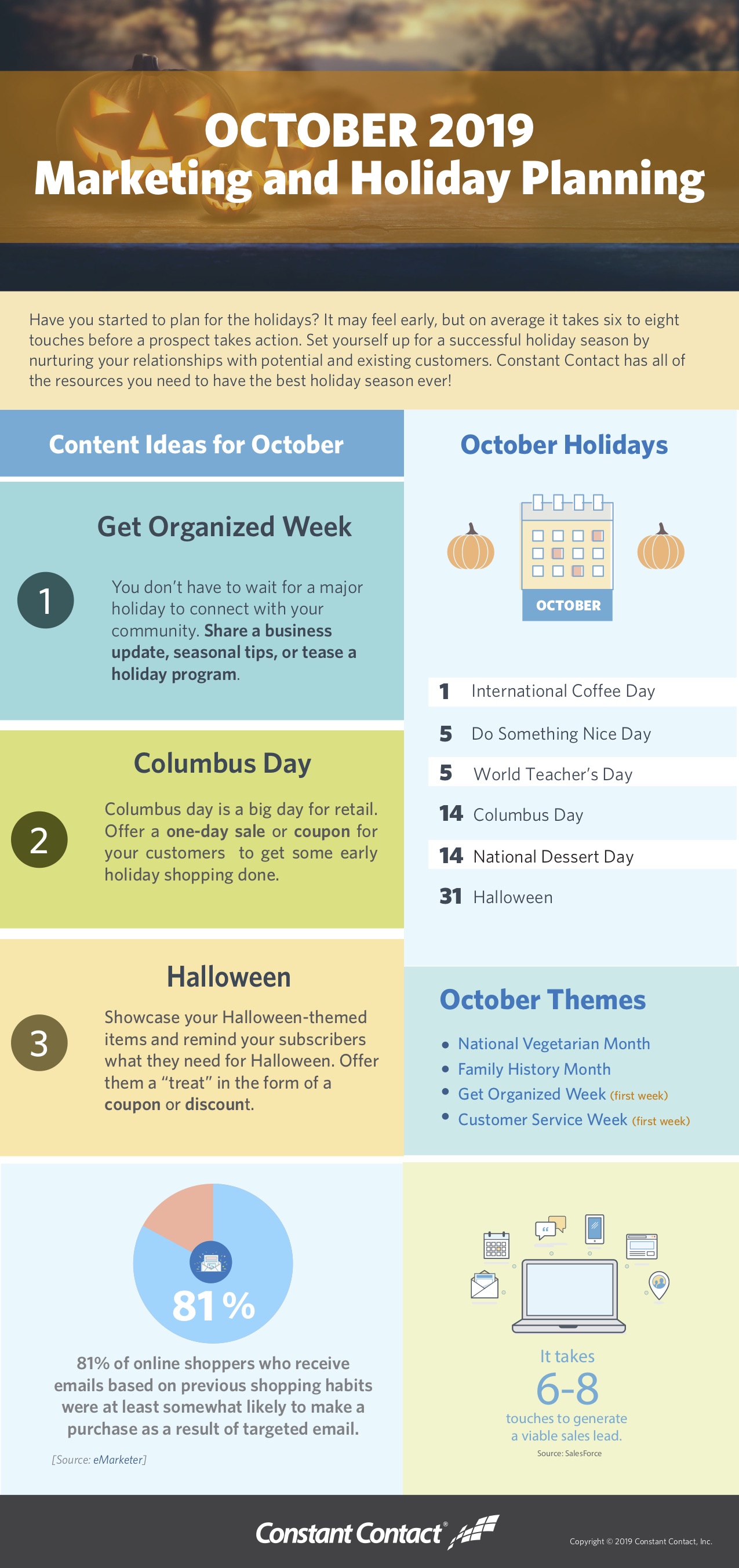 OCTOBER 2019
Marketing and Holiday Planning

Have you started to plan for the holidays? It may feel early, but on average it takes six to eight touches before a prospect takes action. Set yourself up for a successful holiday season by nurturing your relationships with potential and existing customers. Constant Contact has all of the resources you need to have the best holiday season ever!

Content Ideas for October

Get Organized Week

1

You don't have to wait for a major holiday to connect with your community. Share a business update, seasonal tips, or tease a holiday program.

Columbus Day

2

Columbus day is a big day for retail. Offer a one-day sale or coupon for your customers to get some early holiday shopping done.

Halloween

3

Showcase your Halloween-themed items and remind your subscribers what they need for Halloween. Offer them a "treat" in the form of a coupon or discount.

October Holidays

OCTOBER

1 International Coffee Day
5 Do Something Nice Day
5 World Teacher's Day
14 Columbus Day
14 National Dessert Day
31 Halloween

October Themes

• National Vegetarian Month
• Family History Month
• Get Organized Week (first week)
• Customer Service Week (first week)

81%

81% of online shoppers who receive emails based on previous shopping habits were at least somewhat likely to make a purchase as a result of targeted email.

[Source: eMarketer]

It takes
6-8
touches to generate a viable sales lead.
Source: SalesForce

Constant Contact®

Copyright © 2019 Constant Contact, Inc.